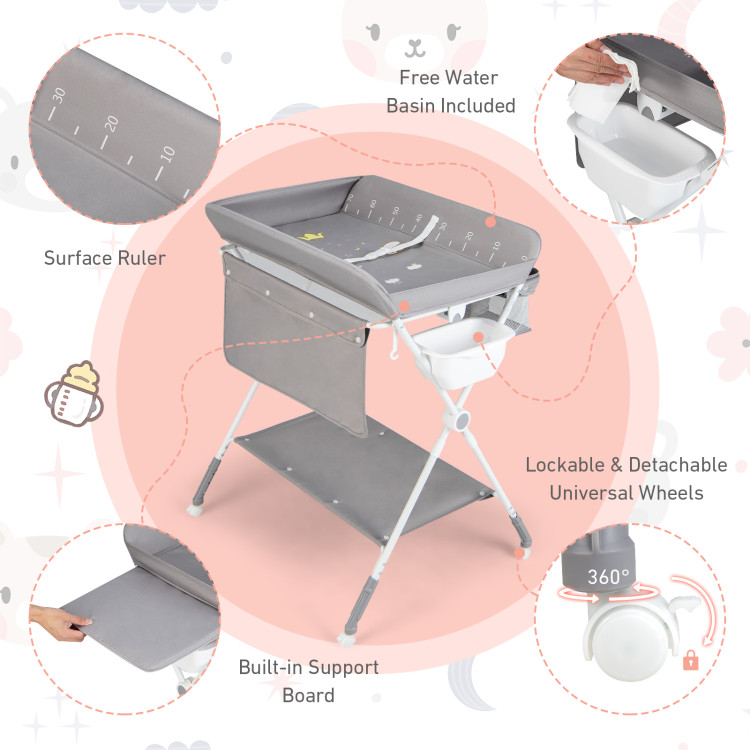 30
20
10

Free Water Basin Included

Surface Ruler

70 60 50 40 30 20 10 0

Lockable & Detachable Universal Wheels

360°

Built-in Support Board